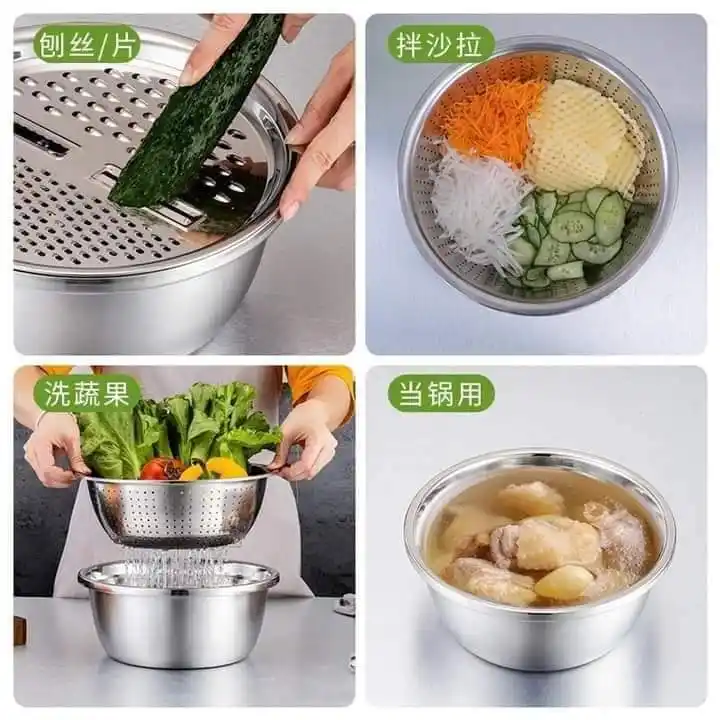 刨丝/片

拌沙拉

洗蔬果

当锅用