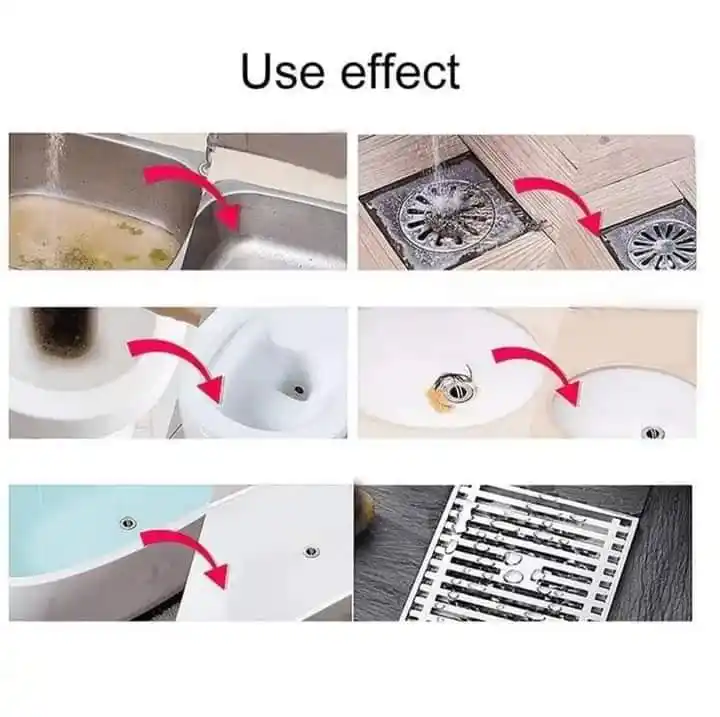 Use effect